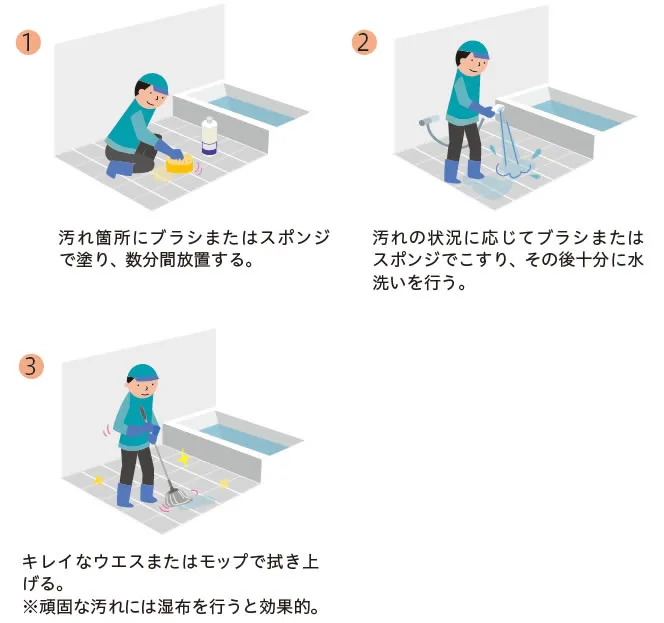 1

汚れ箇所にブラシまたはスポンジで塗り、数分間放置する。

2

汚れの状況に応じてブラシまたはスポンジでこすり、その後十分に水洗いを行う。

3

キレイなウエスまたはモップで拭き上げる。
※頑固な汚れには湿布を行うと効果的。